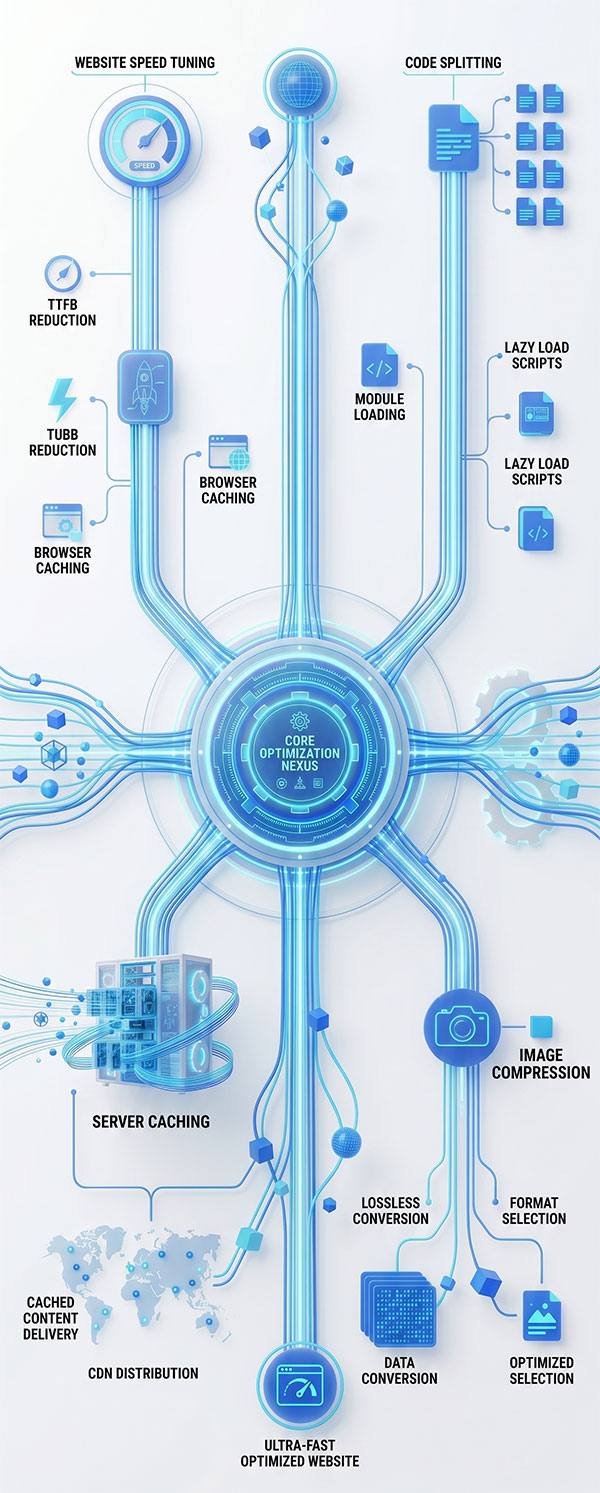 WEBSITE SPEED TUNING

SPEED

CODE SPLITTING

TTFB REDUCTION

TUBB REDUCTION

BROWSER CACHING

BROWSER CACHING

MODULE LOADING

LAZY LOAD SCRIPTS

LAZY LOAD SCRIPTS

CORE OPTIMIZATION NEXUS

SERVER CACHING

IMAGE COMPRESSION

LOSSLESS CONVERSION

FORMAT SELECTION

CACHED CONTENT DELIVERY

CDN DISTRIBUTION

DATA CONVERSION

OPTIMIZED SELECTION

ULTRA-FAST OPTIMIZED WEBSITE